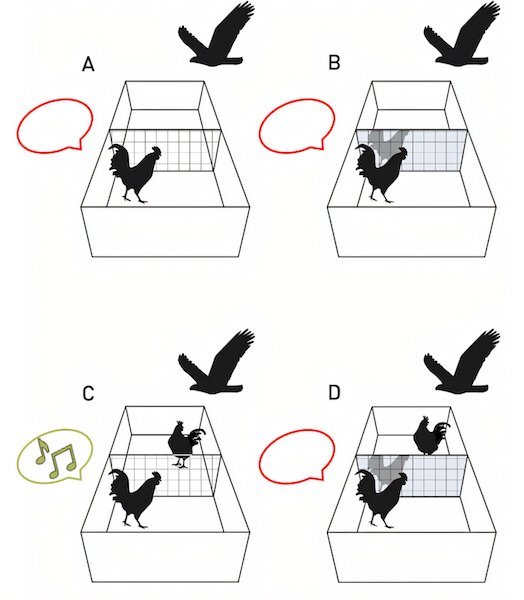 A

B

C

D